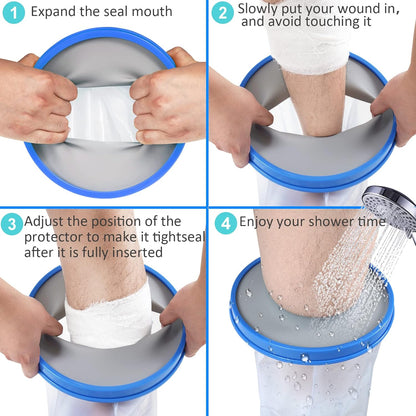 1 Expand the seal mouth

2 Slowly put your wound in, and avoid touching it

3 Adjust the position of the protector to make it tightseal after it is fully inserted

4 Enjoy your shower time