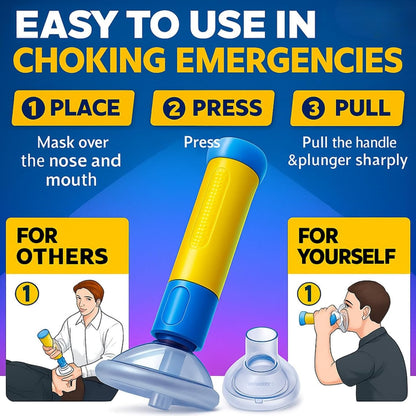 EASY TO USE IN
CHOKING EMERGENCIES

1 PLACE
Mask over the nose and mouth

2 PRESS
Press

3 PULL
Pull the handle &plunger sharply

FOR OTHERS
1

FOR YOURSELF
1